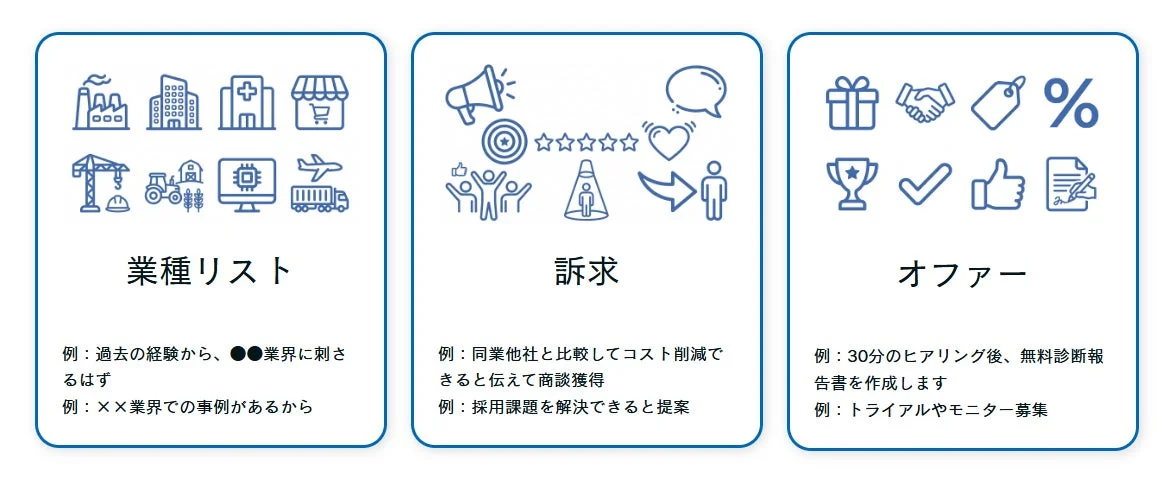 業種リスト

例：過去の経験から、●●業界に刺さるはず
例：××業界での事例があるから

訴求

例：同業他社と比較してコスト削減できると伝えて商談獲得
例：採用課題を解決できると提案

オファー

例：30分のヒアリング後、無料診断報告書を作成します
例：トライアルやモニター募集